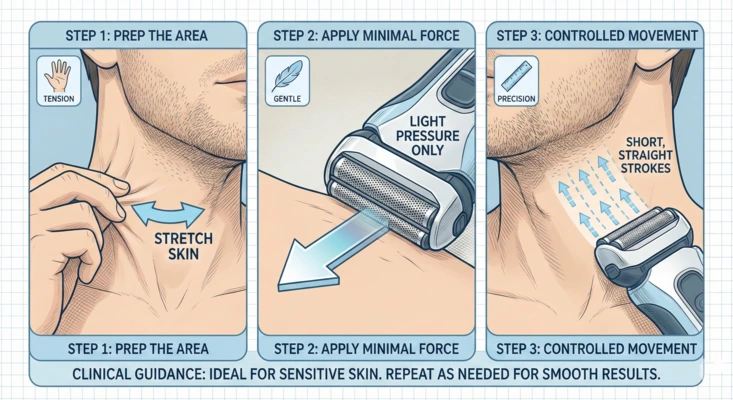 STEP 1: PREP THE AREA

TENSION

STRETCH SKIN

STEP 1: PREP THE AREA

STEP 2: APPLY MINIMAL FORCE

GENTLE

LIGHT PRESSURE ONLY

STEP 2: APPLY MINIMAL FORCE

STEP 3: CONTROLLED MOVEMENT

PRECISION

SHORT, STRAIGHT STROKES

STEP 3: CONTROLLED MOVEMENT

CLINICAL GUIDANCE: IDEAL FOR SENSITIVE SKIN. REPEAT AS NEEDED FOR SMOOTH RESULTS.